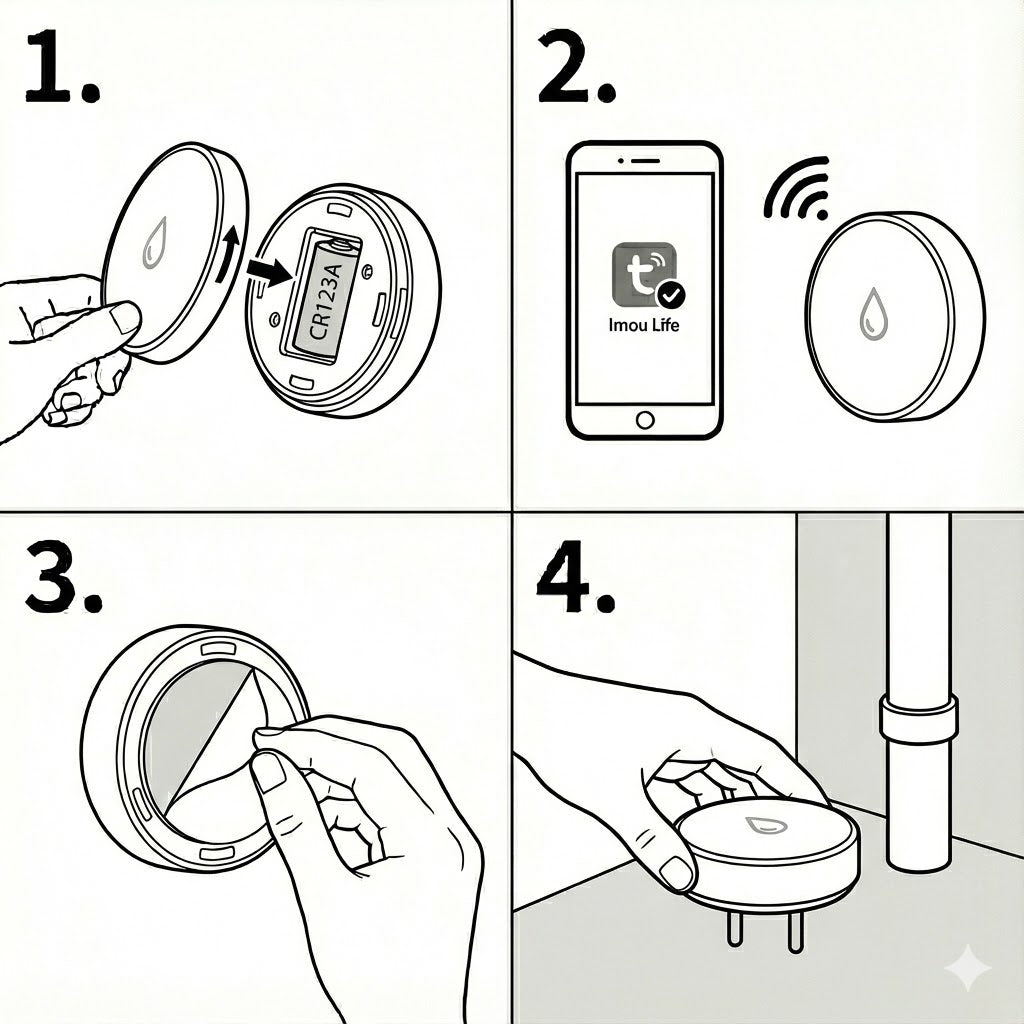 1.

CR123A

2.

Imou Life

3.

4.