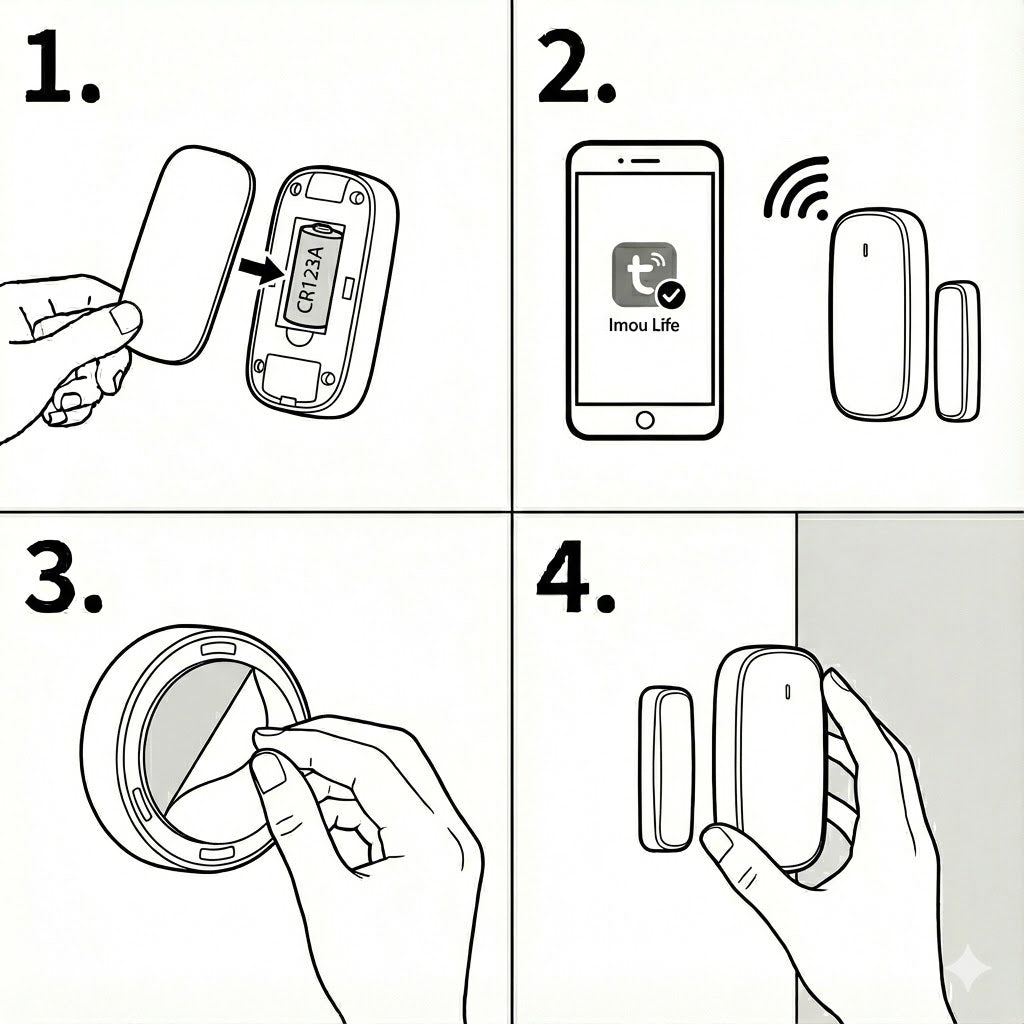 1.

CR123A

2.

Imou Life

3.

4.