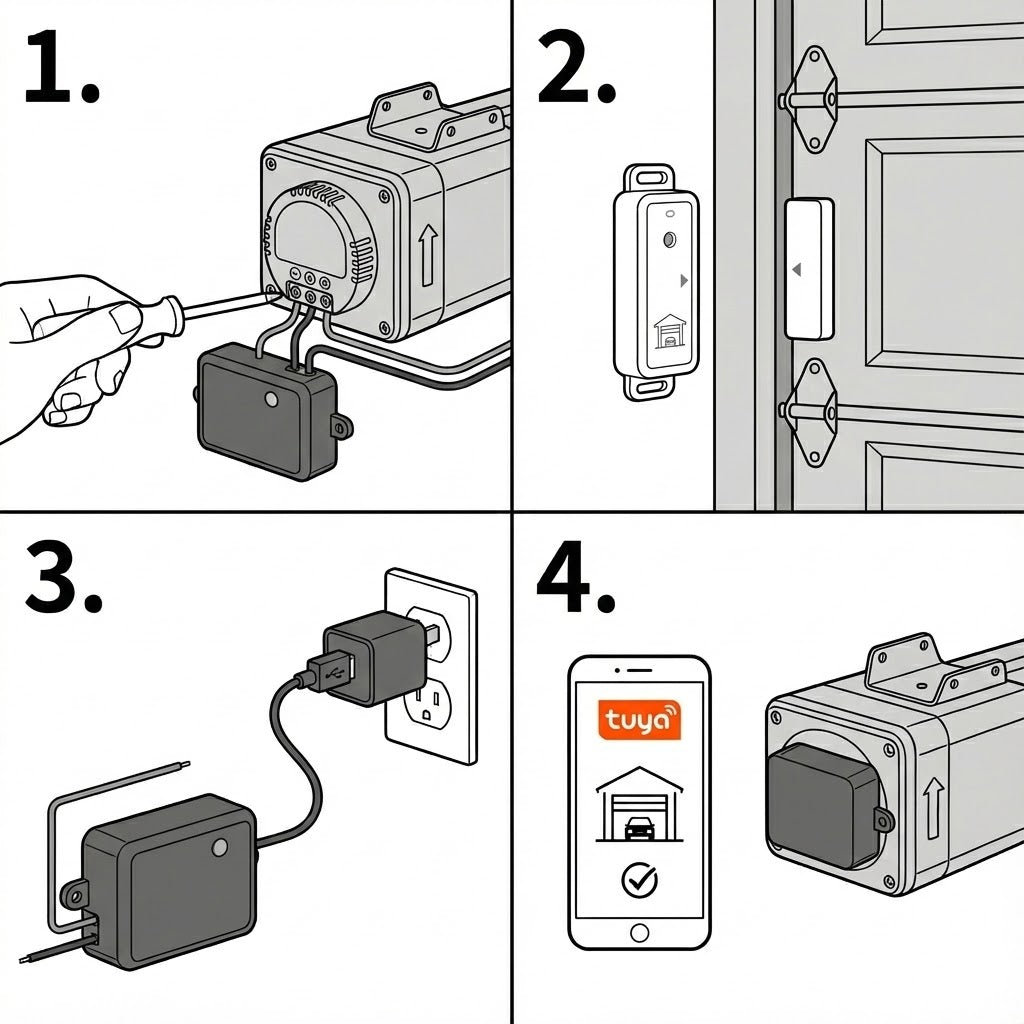 1.

2.

3.

4.

tuya