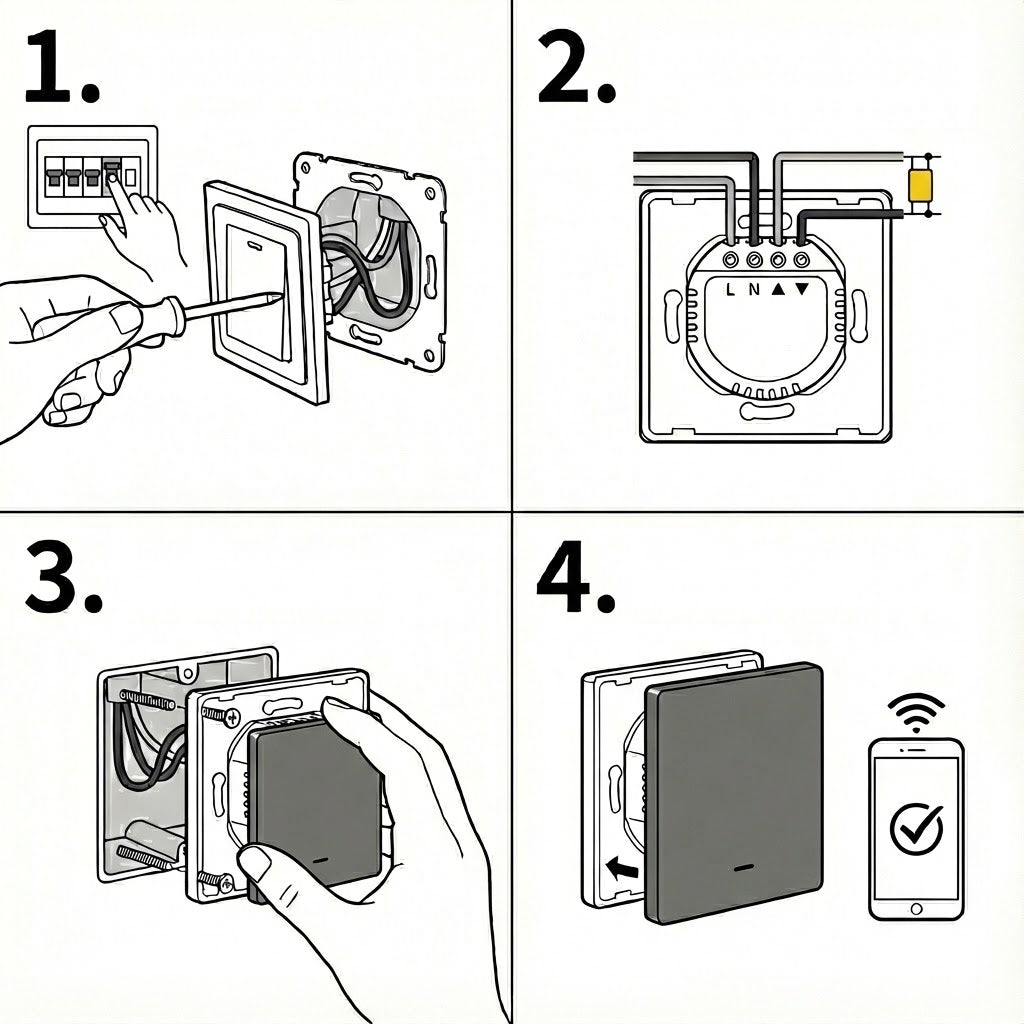 1.

2.

L N ▲ ▼

3.

4.