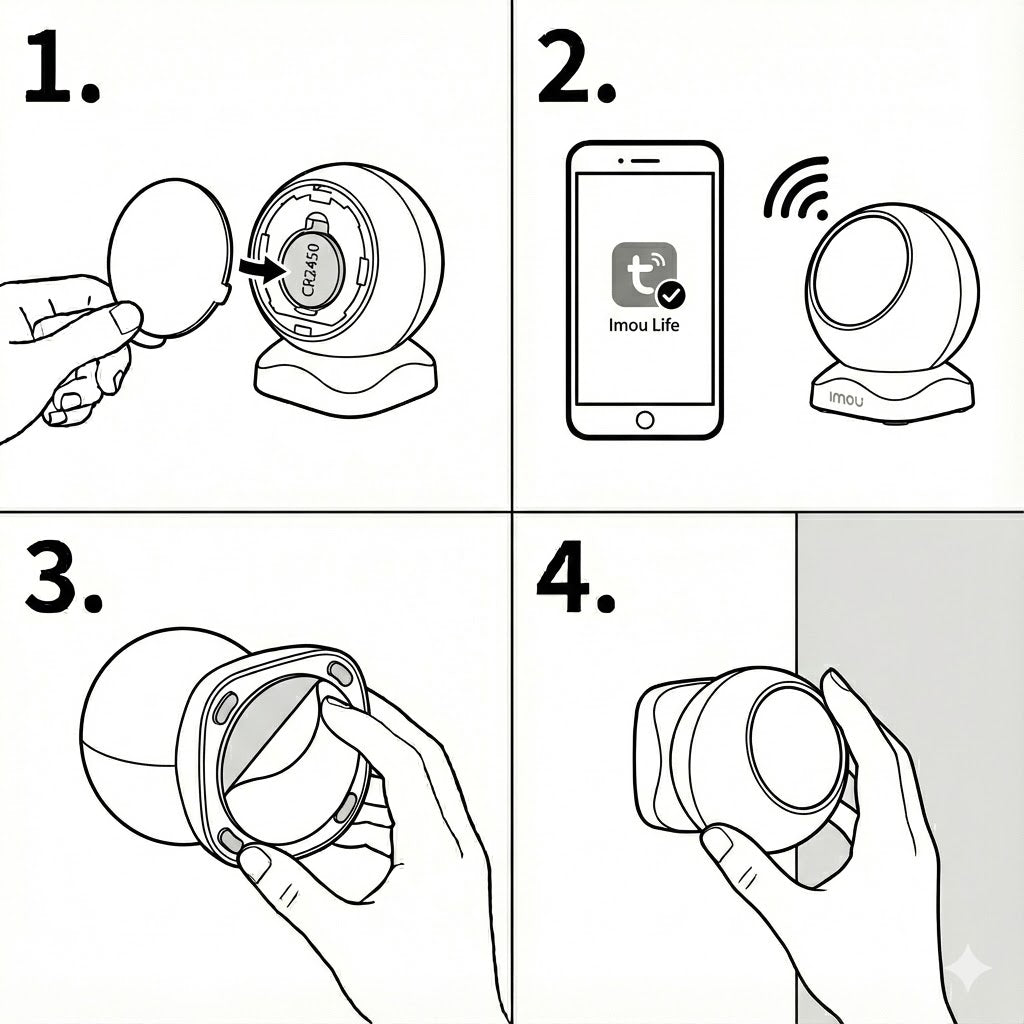 1.

CR2450

2.

Imou Life

imou

3.

4.