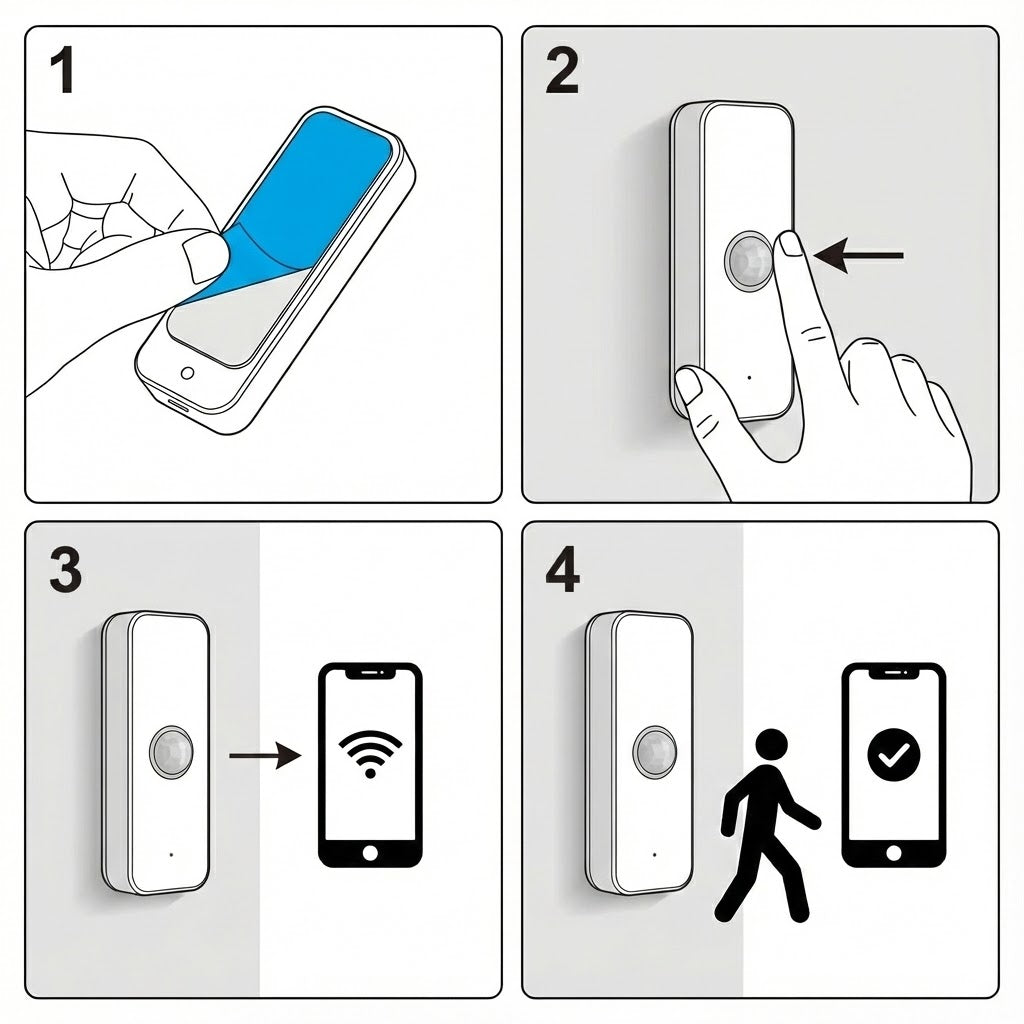 1

2

3

4